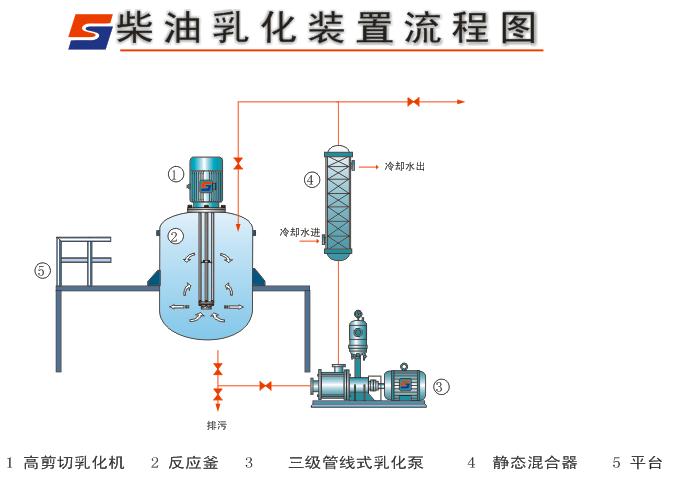 柴油乳化装置流程图

①

②

③

④

⑤

冷却水出

冷却水进

排污

1 高剪切乳化机 2 反应釜 3 三级管线式乳化泵 4 静态混合器 5 平台